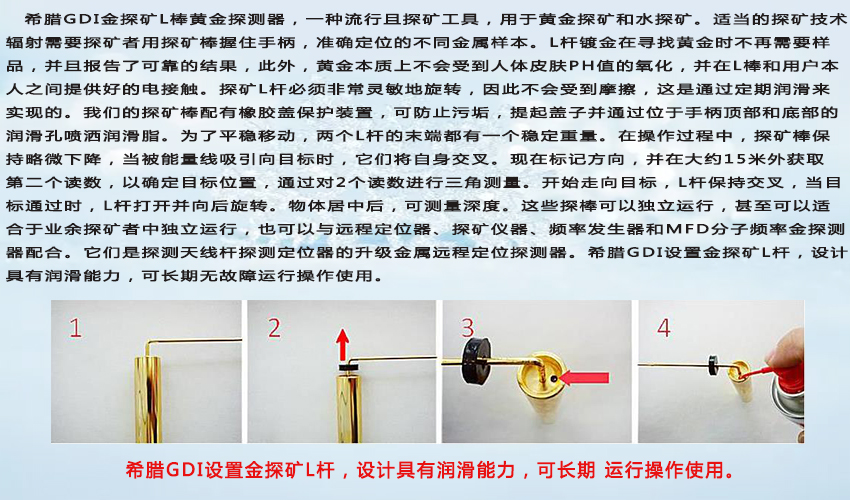 希腊GDI金探矿L棒黄金探测器，一种流行且探矿工具，用于黄金探矿和水探矿。适当的探矿技术辐射需要探矿者用探矿棒握住手柄，准确定位的不同金属样本。L杆镀金在寻找黄金时不再需要样品，并且报告了可靠的结果，此外，黄金本质上不会受到人体皮肤PH值的氧化，并在L棒和用户本人之间提供好的电接触。探矿L杆必须非常灵敏地旋转，因此不会受到摩擦，这是通过定期润滑来实现的。我们的探矿棒配有橡胶盖保护装置，可防止污垢，提起盖子并通过位于手柄顶部和底部的润滑孔喷洒润滑脂。为了平稳移动，两个L杆的末端都有一个稳定重量。在操作过程中，探矿棒保持略微下降，当被能量线吸引向目标时，它们将自身交叉。现在标记方向，并在大约15米外获取第二个读数，以确定目标位置，通过对2个读数进行三角测量。开始走向目标，L杆保持交叉，当目标通过时，L杆打开并向后旋转。物体居中后，可测量深度。这些探棒可以独立运行，甚至可以适合于业余探矿者中独立运行，也可以与远程定位器、探矿仪器、频率发生器和MFD分子频率金探测器配合。它们是探测天线杆探测定位器的升级金属远程定位探测器。希腊GDI设置金探矿L杆，设计具有润滑能力，可长期无故障运行操作使用。

1

2

3

4

希腊GDI设置金探矿L杆，设计具有润滑能力，可长期 运行操作使用。